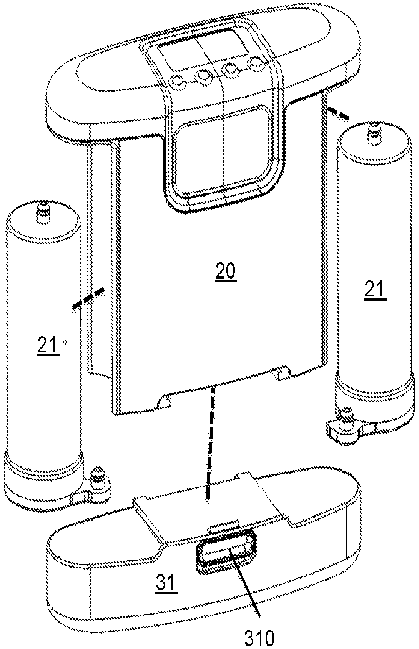 20

21

21

31

310